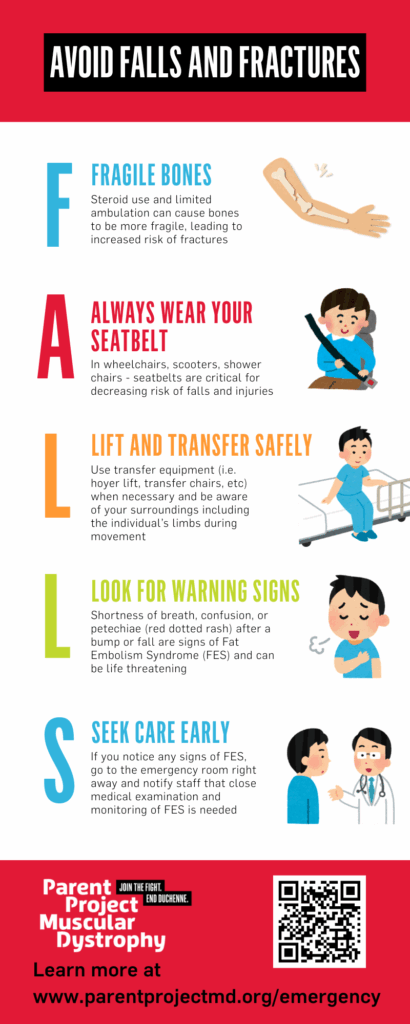 AVOID FALLS AND FRACTURES

F

FRAGILE BONES

Steroid use and limited ambulation can cause bones to be more fragile, leading to increased risk of fractures

A

ALWAYS WEAR YOUR SEATBELT

In wheelchairs, scooters, shower chairs - seatbelts are critical for decreasing risk of falls and injuries

L

LIFT AND TRANSFER SAFELY

Use transfer equipment (i.e. hoyer lift, transfer chairs, etc) when necessary and be aware of your surroundings including the individual's limbs during movement

L

LOOK FOR WARNING SIGNS

Shortness of breath, confusion, or petechiae (red dotted rash) after a bump or fall are signs of Fat Embolism Syndrome (FES) and can be life threatening

S

SEEK CARE EARLY

If you notice any signs of FES, go to the emergency room right away and notify staff that close medical examination and monitoring of FES is needed

Parent Project Muscular Dystrophy

JOIN THE FIGHT. END DUCHENNE.

Learn more at www.parentprojectmd.org/emergency