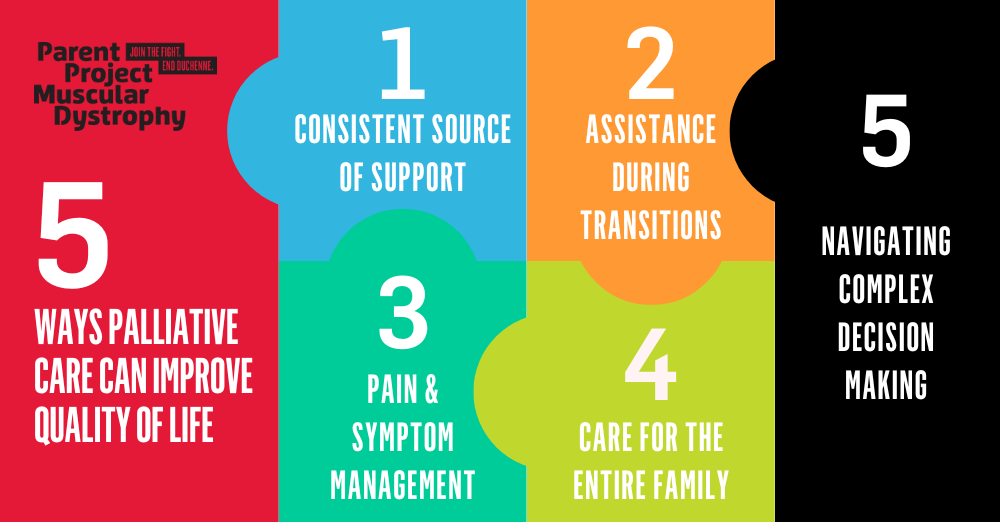 Parent Project Muscular Dystrophy

JOIN THE FIGHT. END DUCHENNE.

5

WAYS PALLIATIVE CARE CAN IMPROVE QUALITY OF LIFE

1

CONSISTENT SOURCE OF SUPPORT

2

ASSISTANCE DURING TRANSITIONS

3

PAIN & SYMPTOM MANAGEMENT

4

CARE FOR THE ENTIRE FAMILY

5

NAVIGATING COMPLEX DECISION MAKING