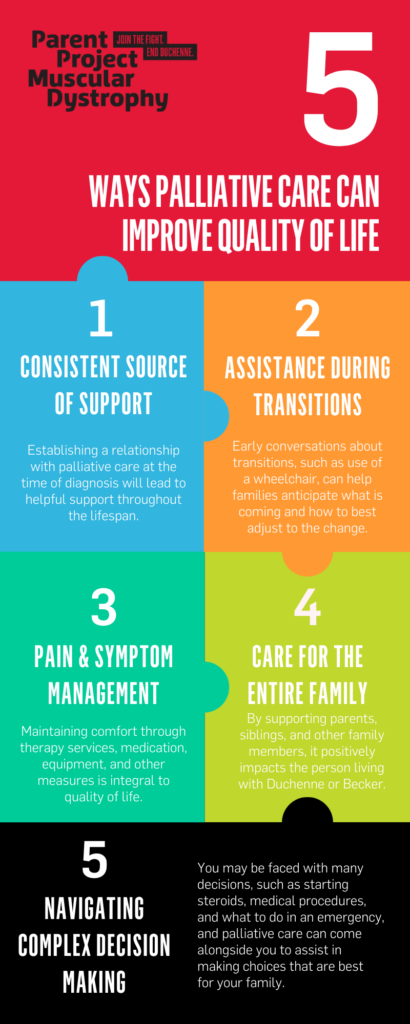 Parent Project Muscular Dystrophy

JOIN THE FIGHT. END DUCHENNE.

5

WAYS PALLIATIVE CARE CAN IMPROVE QUALITY OF LIFE

1

CONSISTENT SOURCE OF SUPPORT

Establishing a relationship with palliative care at the time of diagnosis will lead to helpful support throughout the lifespan.

2

ASSISTANCE DURING TRANSITIONS

Early conversations about transitions, such as use of a wheelchair, can help families anticipate what is coming and how to best adjust to the change.

3

PAIN & SYMPTOM MANAGEMENT

Maintaining comfort through therapy services, medication, equipment, and other measures is integral to quality of life.

4

CARE FOR THE ENTIRE FAMILY

By supporting parents, siblings, and other family members, it positively impacts the person living with Duchenne or Becker.

5

NAVIGATING COMPLEX DECISION MAKING

You may be faced with many decisions, such as starting steroids, medical procedures, and what to do in an emergency, and palliative care can come alongside you to assist in making choices that are best for your family.