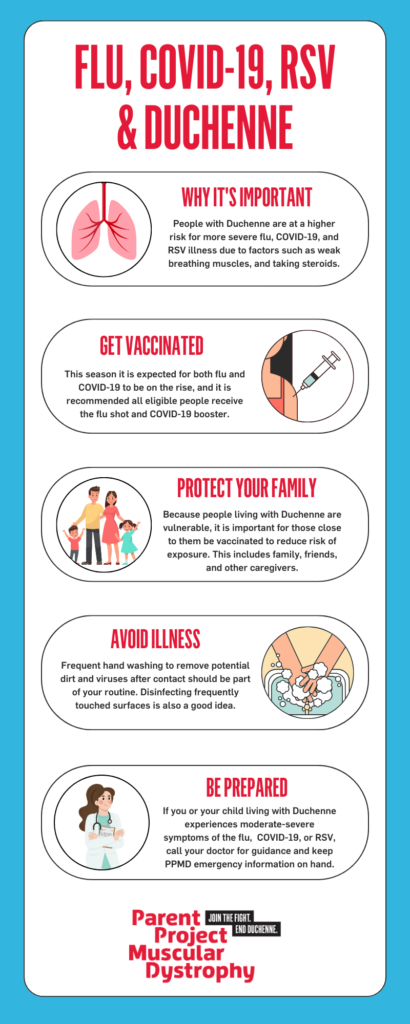 FLU, COVID-19, RSV & DUCHENNE

WHY IT'S IMPORTANT

People with Duchenne are at a higher risk for more severe flu, COVID-19, and RSV illness due to factors such as weak breathing muscles, and taking steroids.

GET VACCINATED

This season it is expected for both flu and COVID-19 to be on the rise, and it is recommended all eligible people receive the flu shot and COVID-19 booster.

PROTECT YOUR FAMILY

Because people living with Duchenne are vulnerable, it is important for those close to them be vaccinated to reduce risk of exposure. This includes family, friends, and other caregivers.

AVOID ILLNESS

Frequent hand washing to remove potential dirt and viruses after contact should be part of your routine. Disinfecting frequently touched surfaces is also a good idea.

BE PREPARED

If you or your child living with Duchenne experiences moderate-severe symptoms of the flu, COVID-19, or RSV, call your doctor for guidance and keep PPMD emergency information on hand.

Parent Project Muscular Dystrophy

JOIN THE FIGHT. END DUCHENNE.